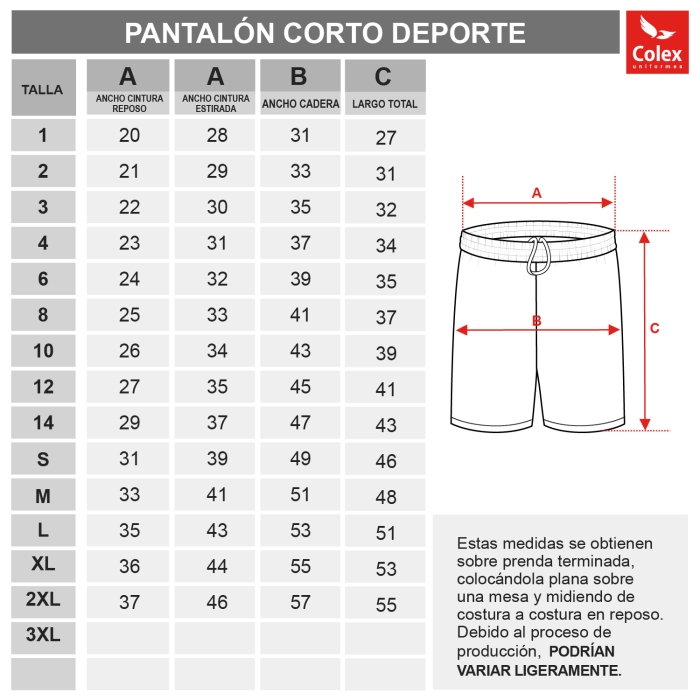 PANTALÓN CORTO DEPORTE

Colex uniformes

| TALLA | A ANCHO CINTURA REPOSO | A ANCHO CINTURA ESTIRADA | B ANCHO CADERA | C LARGO TOTAL |
|---|---|---|---|---|
| 1 | 20 | 28 | 31 | 27 |
| 2 | 21 | 29 | 33 | 31 |
| 3 | 22 | 30 | 35 | 32 |
| 4 | 23 | 31 | 37 | 34 |
| 6 | 24 | 32 | 39 | 35 |
| 8 | 25 | 33 | 41 | 37 |
| 10 | 26 | 34 | 43 | 39 |
| 12 | 27 | 35 | 45 | 41 |
| 14 | 29 | 37 | 47 | 43 |
| S | 31 | 39 | 49 | 46 |
| M | 33 | 41 | 51 | 48 |
| L | 35 | 43 | 53 | 51 |
| XL | 36 | 44 | 55 | 53 |
| 2XL | 37 | 46 | 57 | 55 |
| 3XL | | | | |
| | | | | |

A

B

C

Estas medidas se obtienen sobre prenda terminada, colocándola plana sobre una mesa y midiendo de costura a costura en reposo. Debido al proceso de producción, PODRÍAN VARIAR LIGERAMENTE.