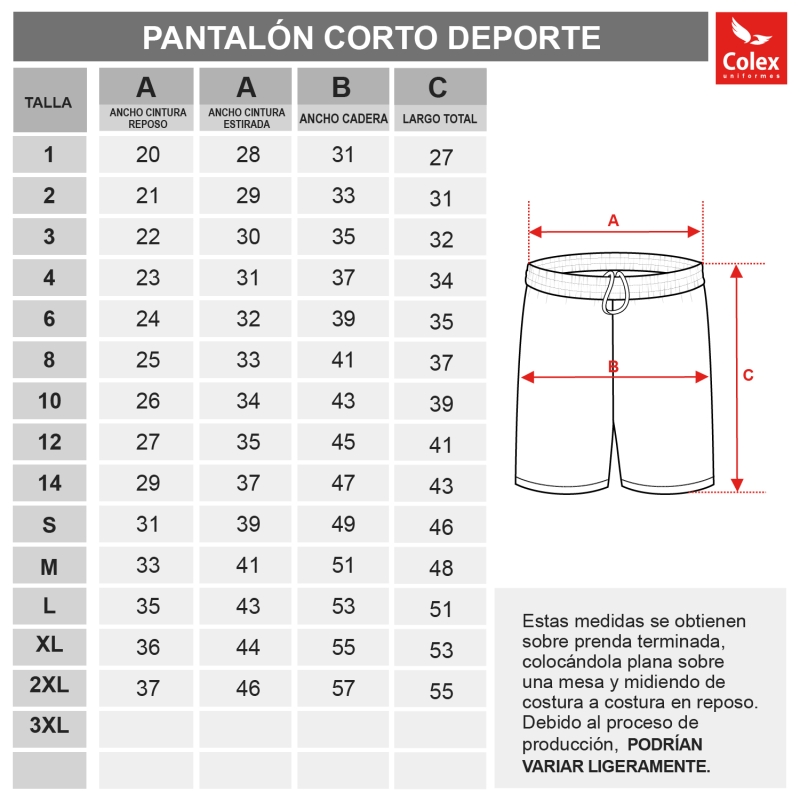 PANTALÓN CORTO DEPORTE

Colex
uniformes

| TALLA | A ANCHO CINTURA REPOSO | A ANCHO CINTURA ESTIRADA | B ANCHO CADERA | C LARGO TOTAL |
|---|---|---|---|---|
| 1 | 20 | 28 | 31 | 27 |
| 2 | 21 | 29 | 33 | 31 |
| 3 | 22 | 30 | 35 | 32 |
| 4 | 23 | 31 | 37 | 34 |
| 6 | 24 | 32 | 39 | 35 |
| 8 | 25 | 33 | 41 | 37 |
| 10 | 26 | 34 | 43 | 39 |
| 12 | 27 | 35 | 45 | 41 |
| 14 | 29 | 37 | 47 | 43 |
| S | 31 | 39 | 49 | 46 |
| M | 33 | 41 | 51 | 48 |
| L | 35 | 43 | 53 | 51 |
| XL | 36 | 44 | 55 | 53 |
| 2XL | 37 | 46 | 57 | 55 |
| 3XL | | | | |
| | | | | |

A

B

C

Estas medidas se obtienen sobre prenda terminada, colocándola plana sobre una mesa y midiendo de costura a costura en reposo. Debido al proceso de producción, PODRÍAN VARIAR LIGERAMENTE.