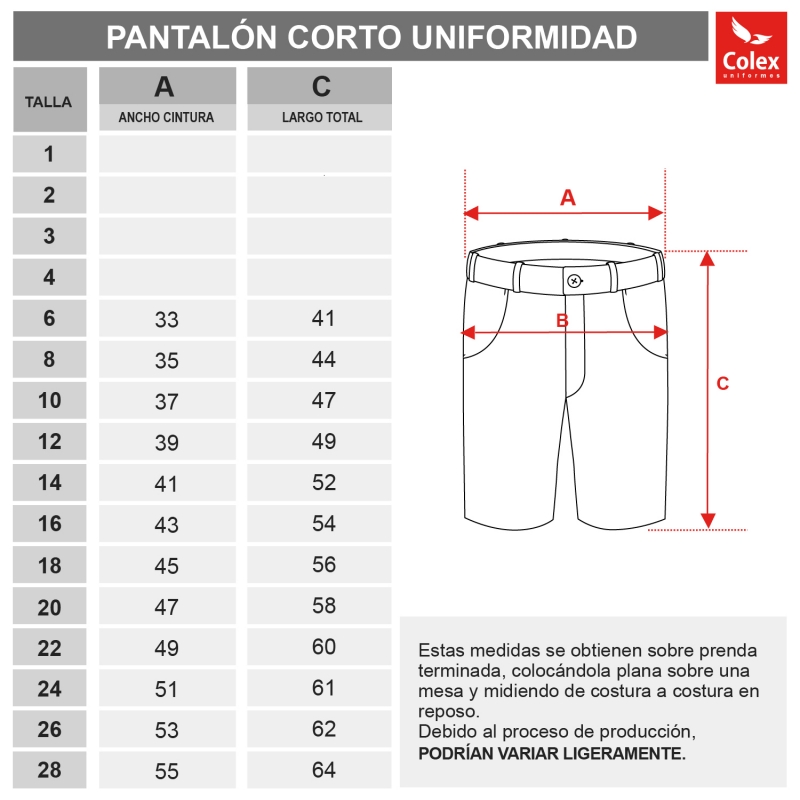 PANTALÓN CORTO UNIFORMIDAD

Colex
uniformes

| TALLA | A ANCHO CINTURA | C LARGO TOTAL |
|---|---|---|
| 1 | | |
| 2 | | |
| 3 | | |
| 4 | | |
| 6 | 33 | 41 |
| 8 | 35 | 44 |
| 10 | 37 | 47 |
| 12 | 39 | 49 |
| 14 | 41 | 52 |
| 16 | 43 | 54 |
| 18 | 45 | 56 |
| 20 | 47 | 58 |
| 22 | 49 | 60 |
| 24 | 51 | 61 |
| 26 | 53 | 62 |
| 28 | 55 | 64 |

A

B

C

Estas medidas se obtienen sobre prenda terminada, colocándola plana sobre una mesa y midiendo de costura a costura en reposo.
Debido al proceso de producción, **PODRÍAN VARIAR LIGERAMENTE.**