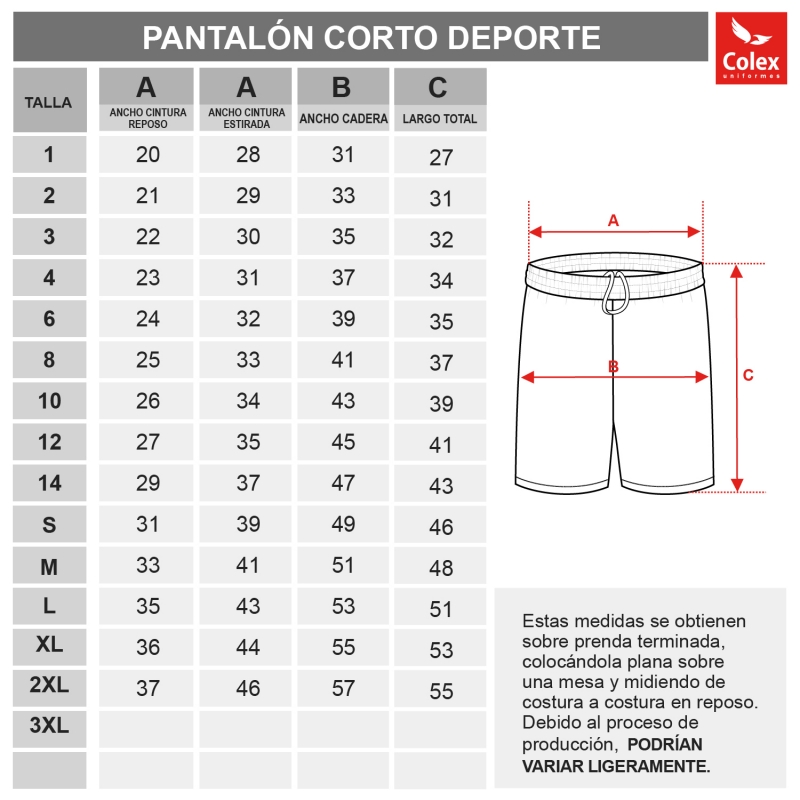 PANTALÓN CORTO DEPORTE

Colex
uniformes

| TALLA | A ANCHO CINTURA REPOSO | A ANCHO CINTURA ESTIRADA | B ANCHO CADERA | C LARGO TOTAL |
|---|---|---|---|---|
| 1 | 20 | 28 | 31 | 27 |
| 2 | 21 | 29 | 33 | 31 |
| 3 | 22 | 30 | 35 | 32 |
| 4 | 23 | 31 | 37 | 34 |
| 6 | 24 | 32 | 39 | 35 |
| 8 | 25 | 33 | 41 | 37 |
| 10 | 26 | 34 | 43 | 39 |
| 12 | 27 | 35 | 45 | 41 |
| 14 | 29 | 37 | 47 | 43 |
| S | 31 | 39 | 49 | 46 |
| M | 33 | 41 | 51 | 48 |
| L | 35 | 43 | 53 | 51 |
| XL | 36 | 44 | 55 | 53 |
| 2XL | 37 | 46 | 57 | 55 |
| 3XL | | | | |
| | | | | |

A

B

C

Estas medidas se obtienen sobre prenda terminada, colocándola plana sobre una mesa y midiendo de costura a costura en reposo. Debido al proceso de producción, PODRÍAN VARIAR LIGERAMENTE.