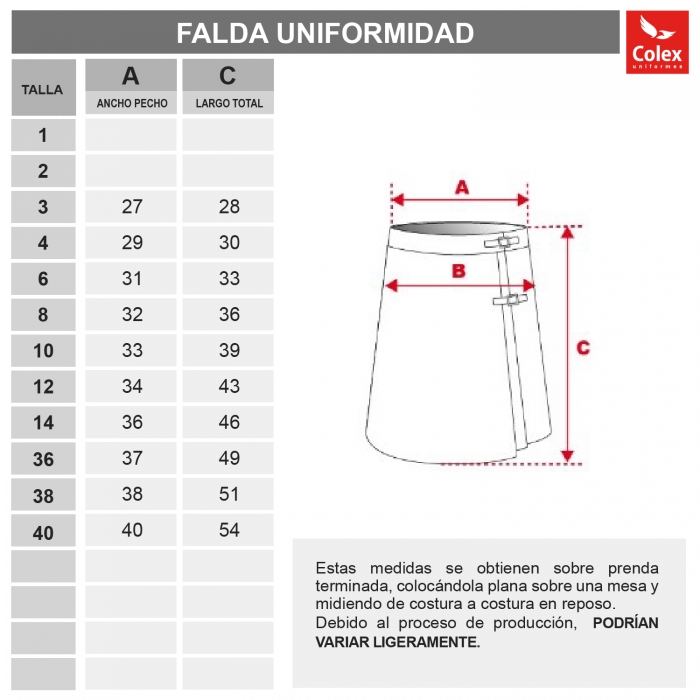 FALDA UNIFORMIDAD

Colex
uniformes

| TALLA | A ANCHO PECHO | C LARGO TOTAL |
|---|---|---|
| 1 | | |
| 2 | | |
| 3 | 27 | 28 |
| 4 | 29 | 30 |
| 6 | 31 | 33 |
| 8 | 32 | 36 |
| 10 | 33 | 39 |
| 12 | 34 | 43 |
| 14 | 36 | 46 |
| 36 | 37 | 49 |
| 38 | 38 | 51 |
| 40 | 40 | 54 |
| | | |
| | | |
| | | |
| | | |

A

B

C

Estas medidas se obtienen sobre prenda terminada, colocándola plana sobre una mesa y midiendo de costura a costura en reposo.
Debido al proceso de producción, PODRÍAN VARIAR LIGERAMENTE.