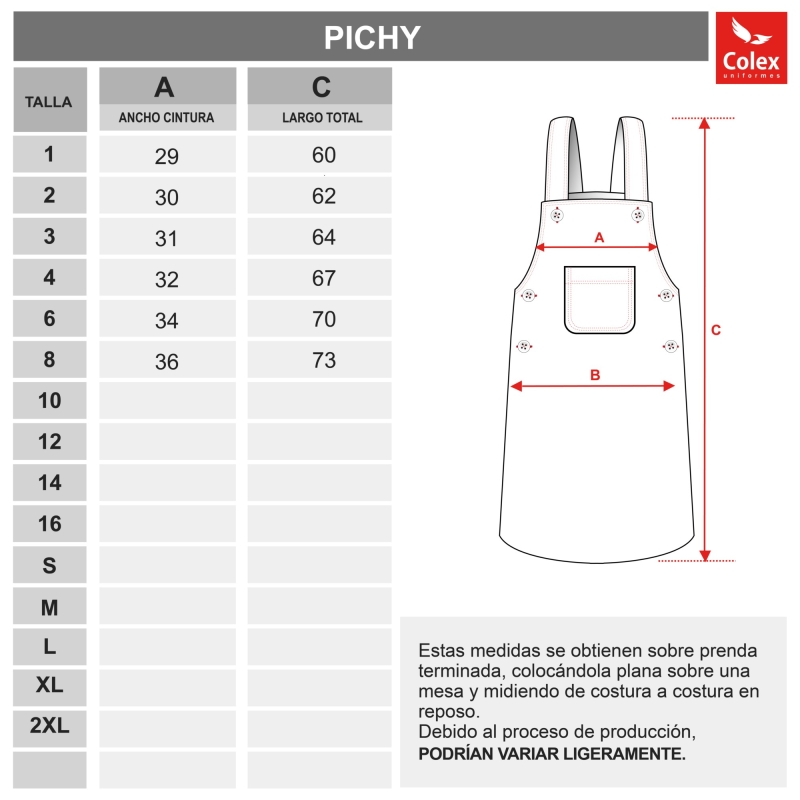 PICHY

Colex
uniformes

| TALLA | A ANCHO CINTURA | C LARGO TOTAL |
|---|---|---|
| 1 | 29 | 60 |
| 2 | 30 | 62 |
| 3 | 31 | 64 |
| 4 | 32 | 67 |
| 6 | 34 | 70 |
| 8 | 36 | 73 |
| 10 | | |
| 12 | | |
| 14 | | |
| 16 | | |
| S | | |
| M | | |
| L | | |
| XL | | |
| 2XL | | |
| | | |

A

B

C

Estas medidas se obtienen sobre prenda terminada, colocándola plana sobre una mesa y midiendo de costura a costura en reposo.
Debido al proceso de producción,
PODRÍAN VARIAR LIGERAMENTE.