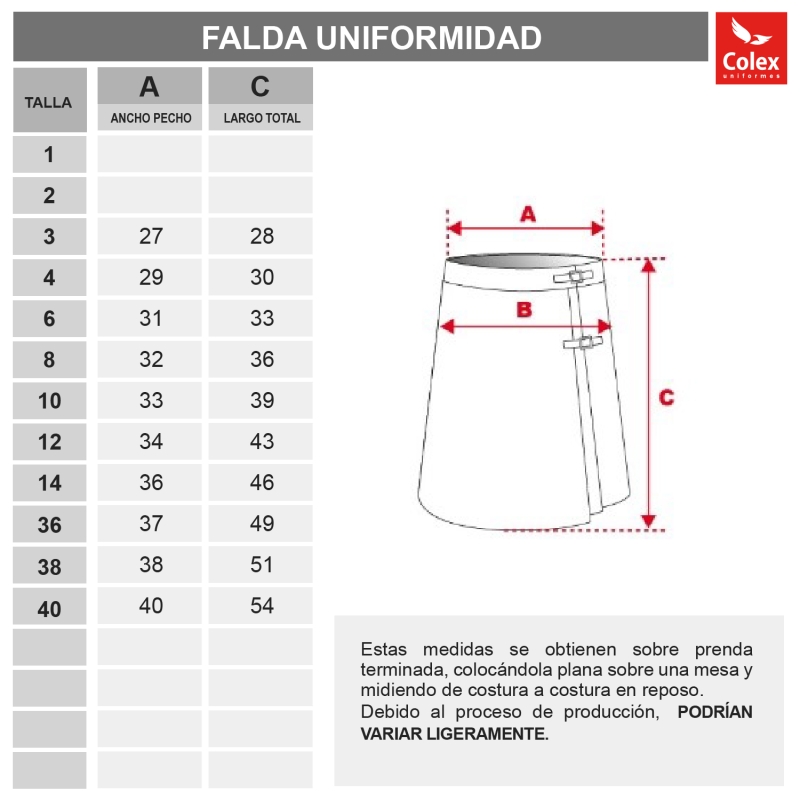 FALDA UNIFORMIDAD

Colex
uniformes

| TALLA | A ANCHO PECHO | C LARGO TOTAL |
|---|---|---|
| 1 | | |
| 2 | | |
| 3 | 27 | 28 |
| 4 | 29 | 30 |
| 6 | 31 | 33 |
| 8 | 32 | 36 |
| 10 | 33 | 39 |
| 12 | 34 | 43 |
| 14 | 36 | 46 |
| 36 | 37 | 49 |
| 38 | 38 | 51 |
| 40 | 40 | 54 |
| | | |
| | | |
| | | |
| | | |

A

B

C

Estas medidas se obtienen sobre prenda terminada, colocándola plana sobre una mesa y midiendo de costura a costura en reposo.
Debido al proceso de producción, PODRÍAN VARIAR LIGERAMENTE.